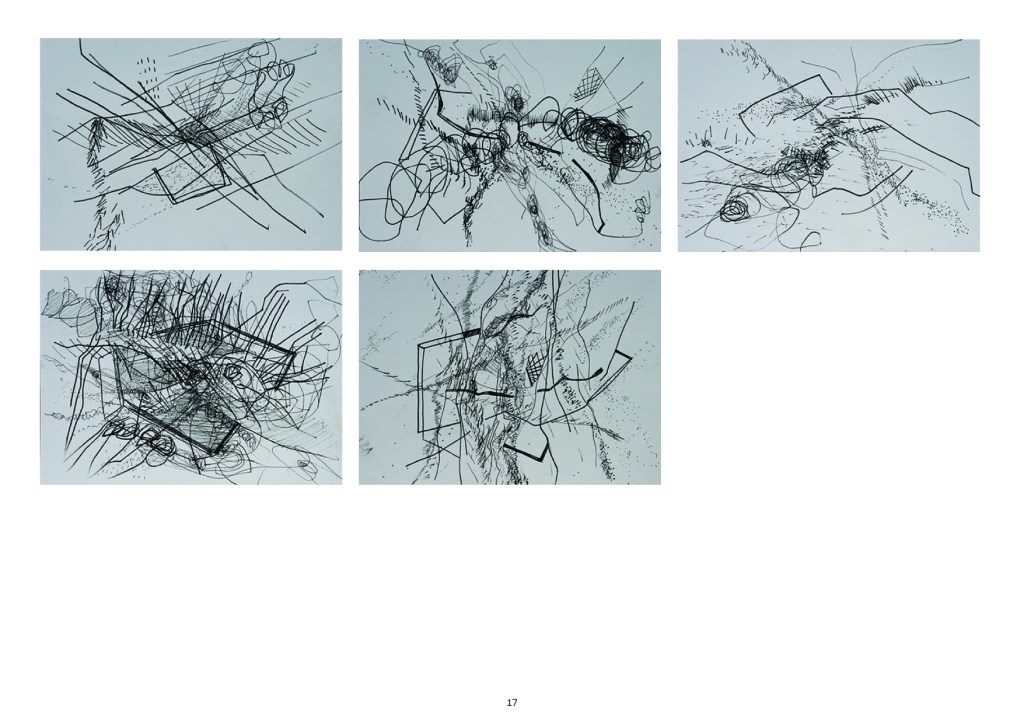 17