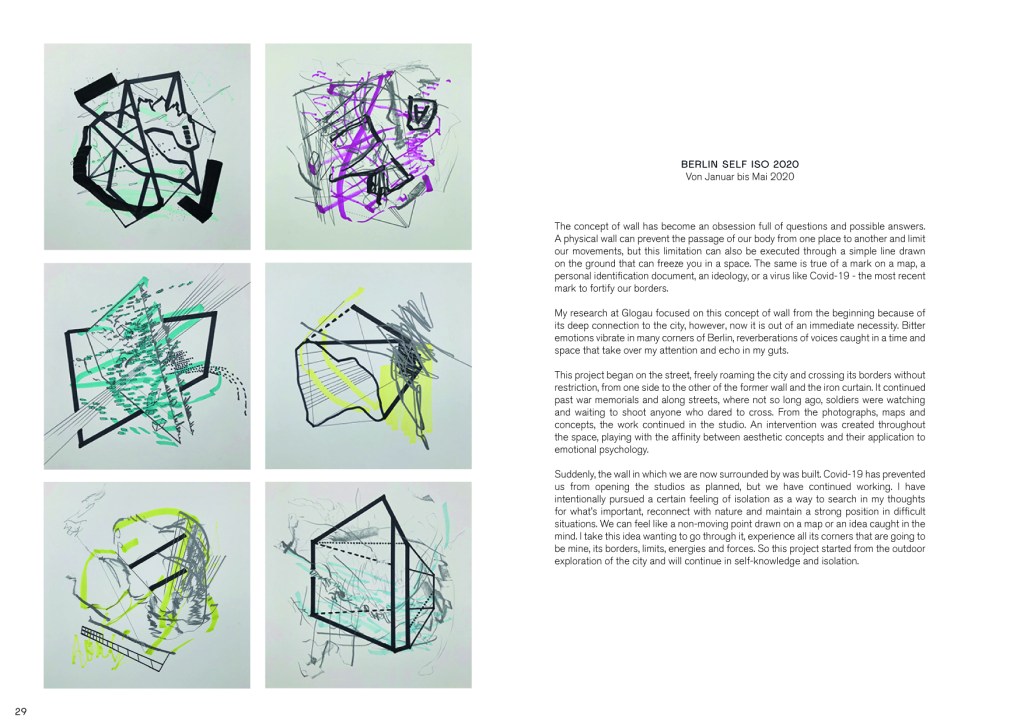 BERLIN SELF ISO 2020
Von Januar bis Mai 2020

The concept of wall has become an obsession full of questions and possible answers. A physical wall can prevent the passage of our body from one place to another and limit our movements, but this limitation can also be executed through a simple line drawn on the ground that can freeze you in a space. The same is true of a mark on a map, a personal identification document, an ideology, or a virus like Covid-19 - the most recent mark to fortify our borders.

My research at Glogau focused on this concept of wall from the beginning because of its deep connection to the city, however, now it is out of an immediate necessity. Bitter emotions vibrate in many corners of Berlin, reverberations of voices caught in a time and space that take over my attention and echo in my guts.

This project began on the street, freely roaming the city and crossing its borders without restriction, from one side to the other of the former wall and the iron curtain. It continued past war memorials and along streets, where not so long ago, soldiers were watching and waiting to shoot anyone who dared to cross. From the photographs, maps and concepts, the work continued in the studio. An intervention was created throughout the space, playing with the affinity between aesthetic concepts and their application to emotional psychology.

Suddenly, the wall in which we are now surrounded by was built. Covid-19 has prevented us from opening the studios as planned, but we have continued working. I have intentionally pursued a certain feeling of isolation as a way to search in my thoughts for what's important, reconnect with nature and maintain a strong position in difficult situations. We can feel like a non-moving point drawn on a map or an idea caught in the mind. I take this idea wanting to go through it, experience all its corners that are going to be mine, its borders, limits, energies and forces. So this project started from the outdoor exploration of the city and will continue in self-knowledge and isolation.

29